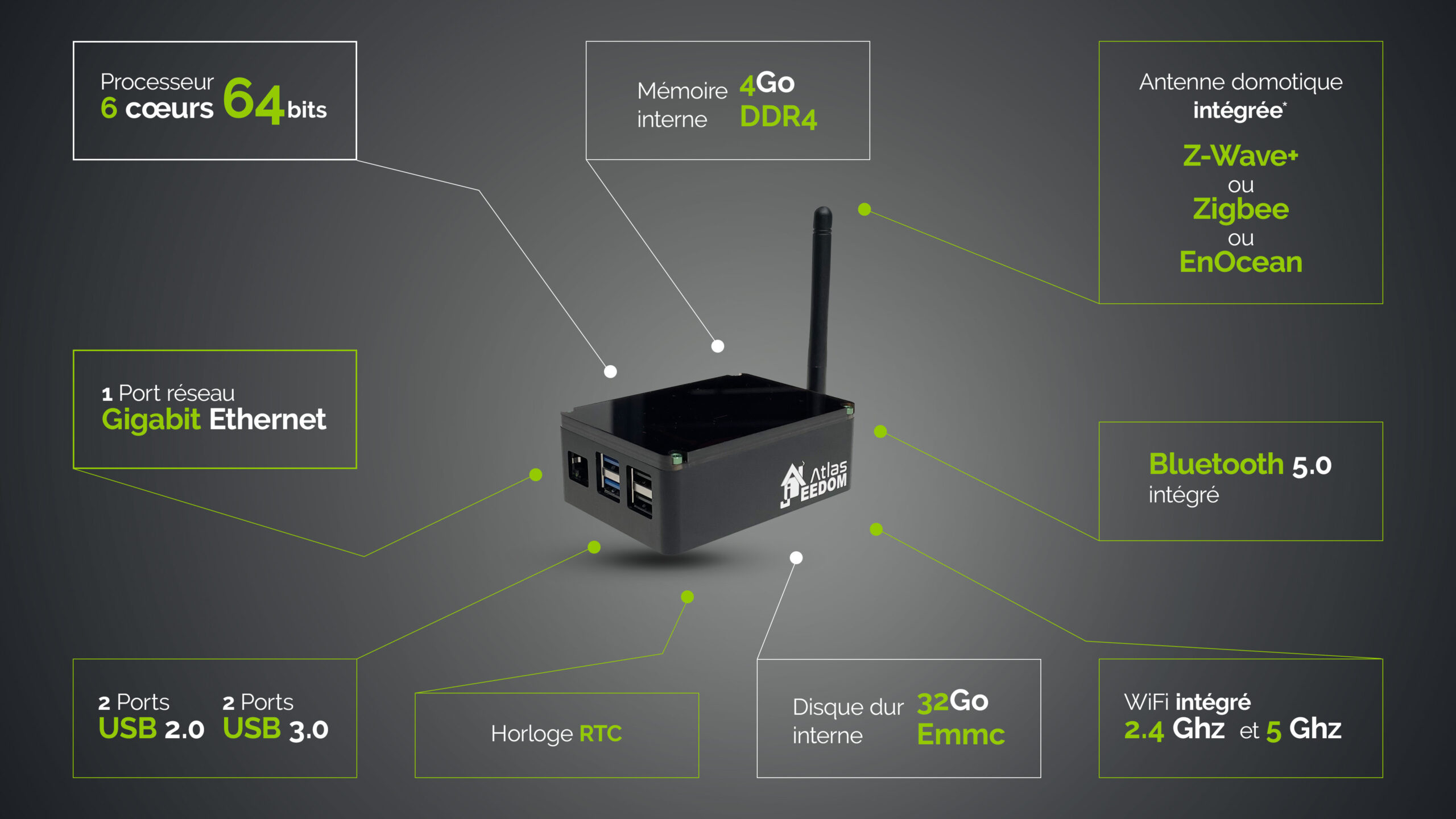 Processeur
6 cœurs 64 bits

Mémoire interne 4Go DDR4

Antenne domotique intégrée*

Z-Wave+
ou
Zigbee
ou
EnOcean

1 Port réseau
Gigabit Ethernet

Atlas JEEDOM

Bluetooth 5.0
intégré

2 Ports USB 2.0
2 Ports USB 3.0

Horloge RTC

Disque dur interne 32Go Emmc

WiFi intégré
2.4 Ghz et 5 Ghz